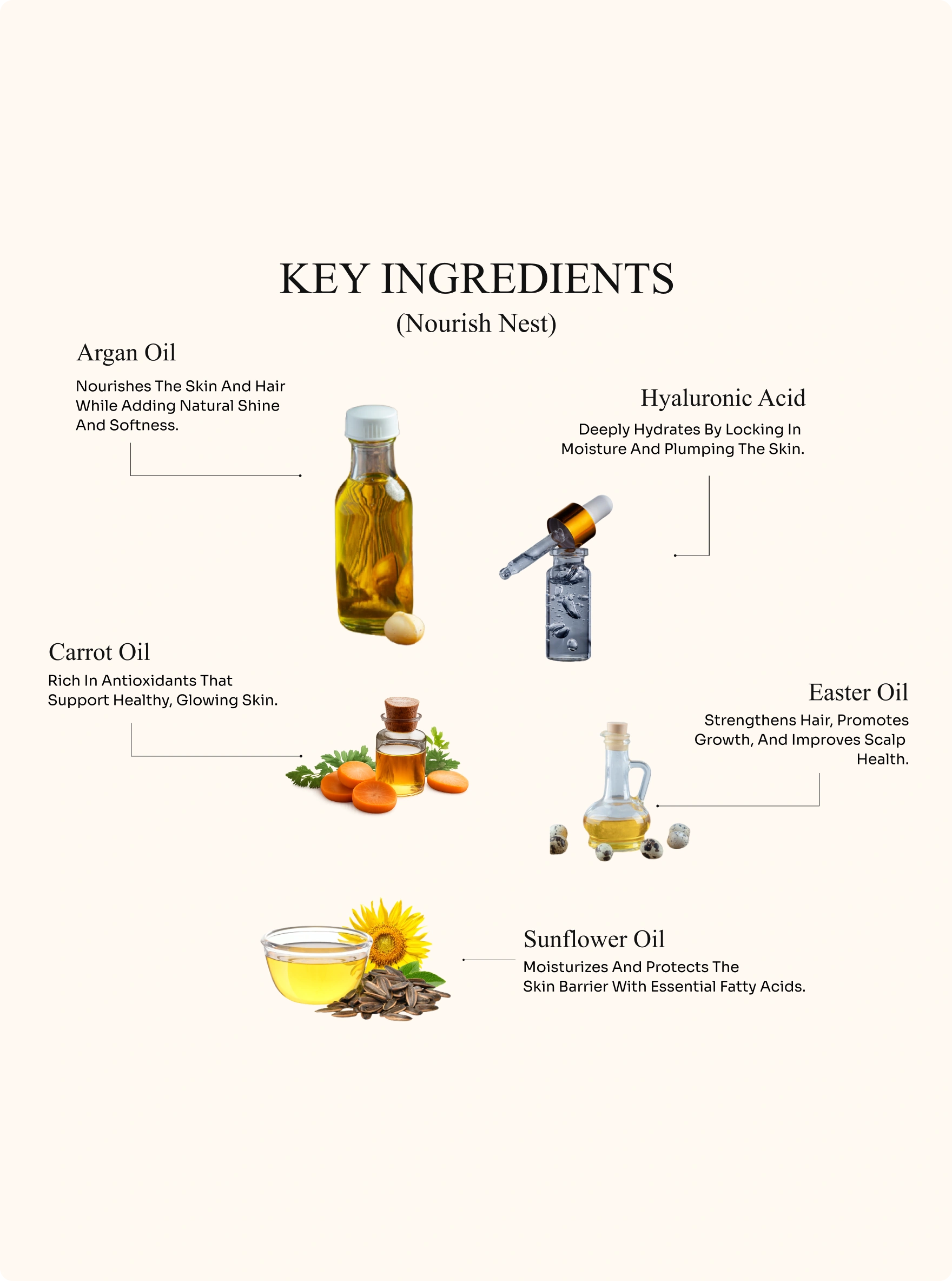 KEY INGREDIENTS
(Nourish Nest)

Argan Oil
Nourishes The Skin And Hair While Adding Natural Shine And Softness.

Hyaluronic Acid
Deeply Hydrates By Locking In Moisture And Plumping The Skin.

Carrot Oil
Rich In Antioxidants That Support Healthy, Glowing Skin.

Easter Oil
Strengthens Hair, Promotes Growth, And Improves Scalp Health.

Sunflower Oil
Moisturizes And Protects The Skin Barrier With Essential Fatty Acids.