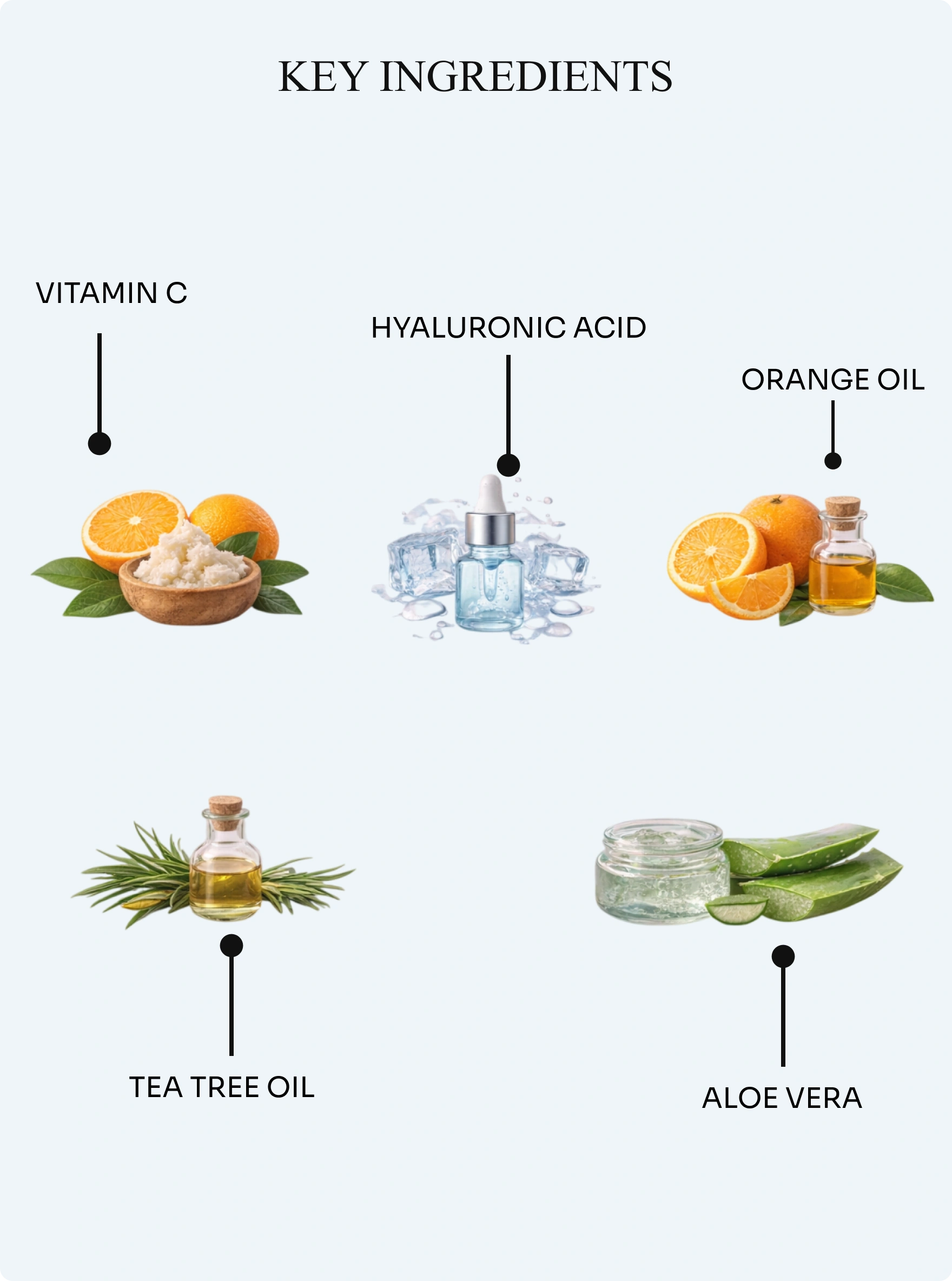 KEY INGREDIENTS

VITAMIN C

HYALURONIC ACID

ORANGE OIL

TEA TREE OIL

ALOE VERA