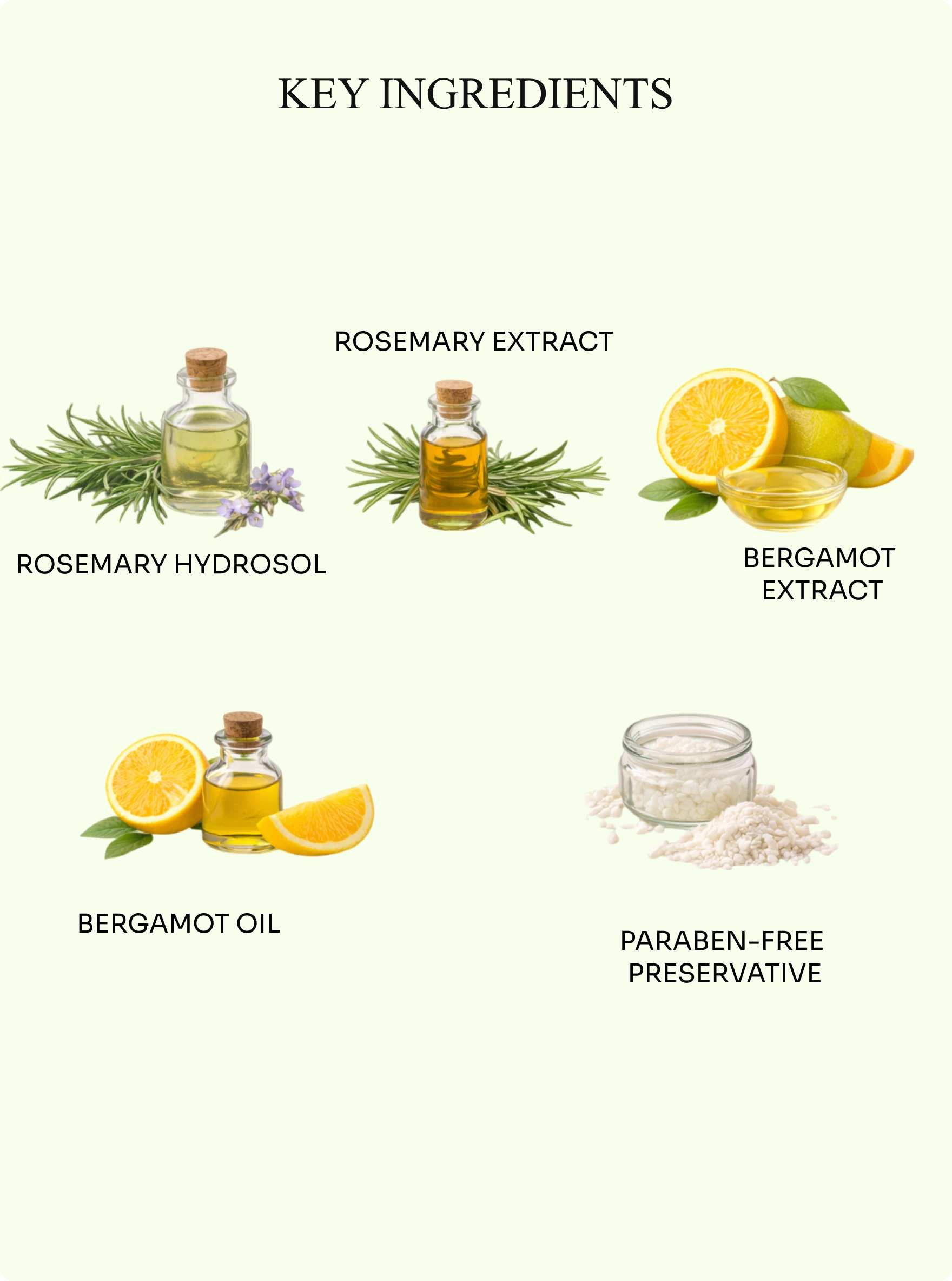 KEY INGREDIENTS

ROSEMARY EXTRACT

ROSEMARY HYDROSOL

BERGAMOT EXTRACT

BERGAMOT OIL

PARABEN-FREE PRESERVATIVE