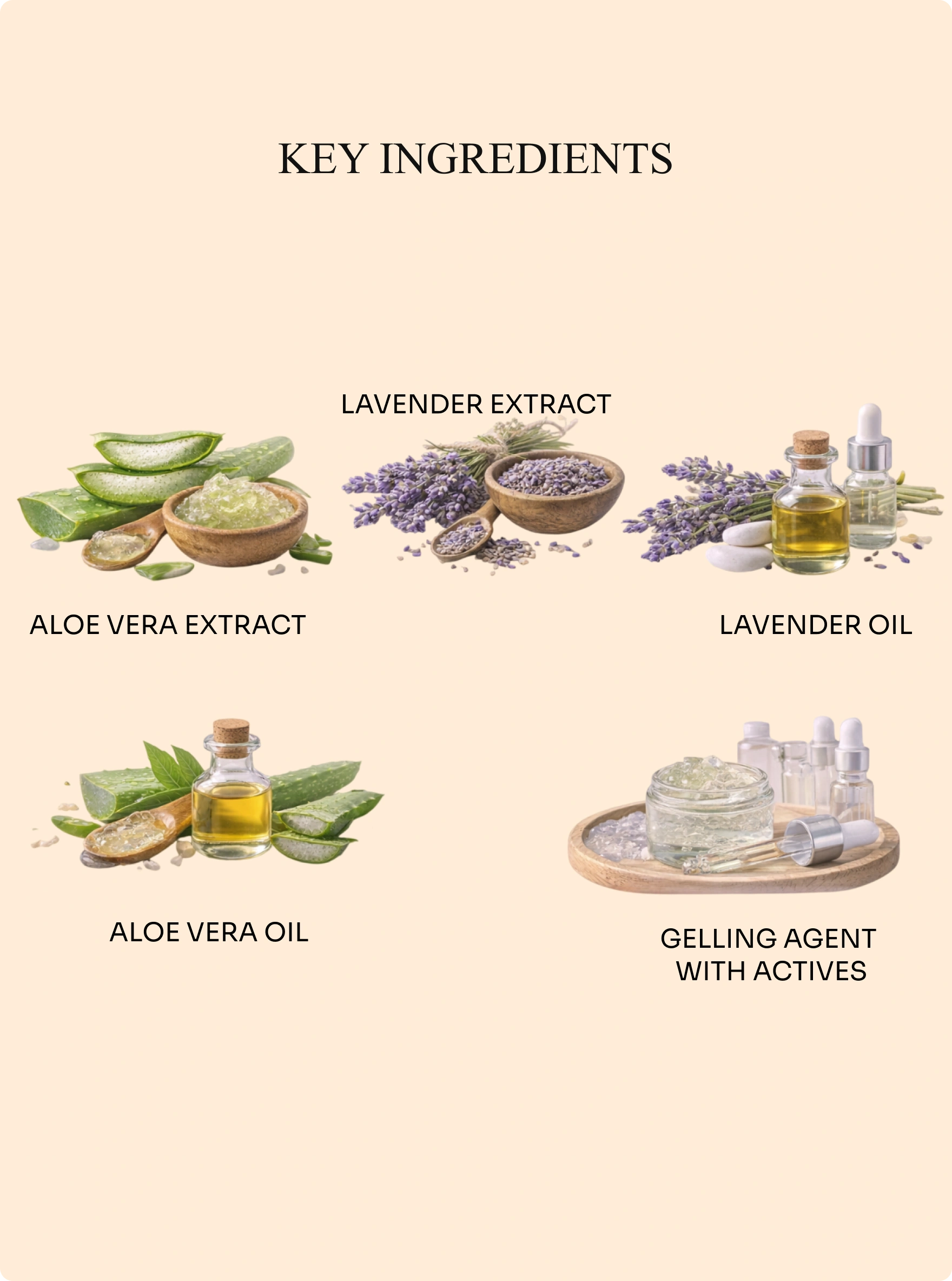 KEY INGREDIENTS

LAVENDER EXTRACT

ALOE VERA EXTRACT

LAVENDER OIL

ALOE VERA OIL

GELLING AGENT WITH ACTIVES