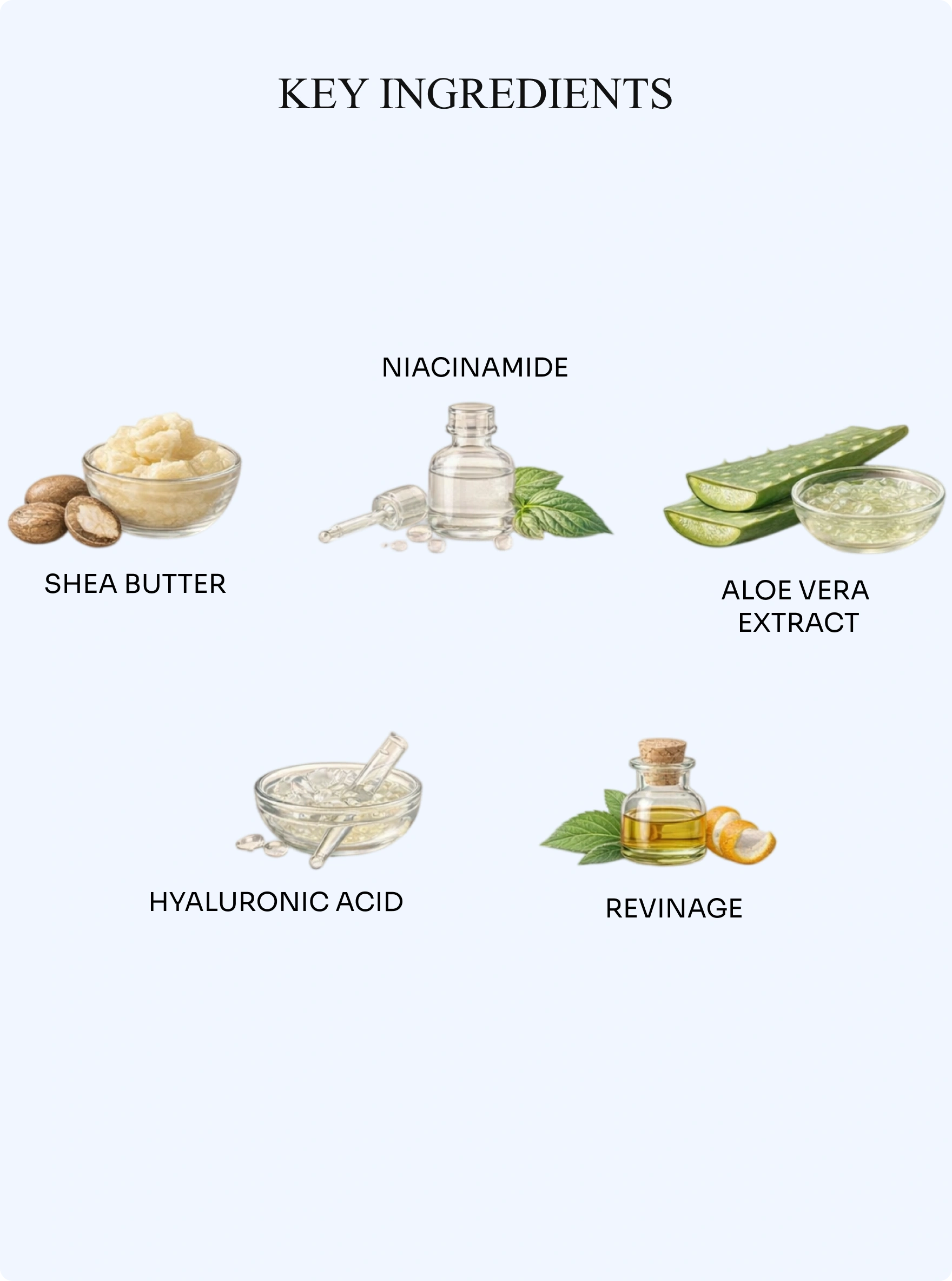 KEY INGREDIENTS

NIACINAMIDE

SHEA BUTTER

ALOE VERA EXTRACT

HYALURONIC ACID

REVINAGE